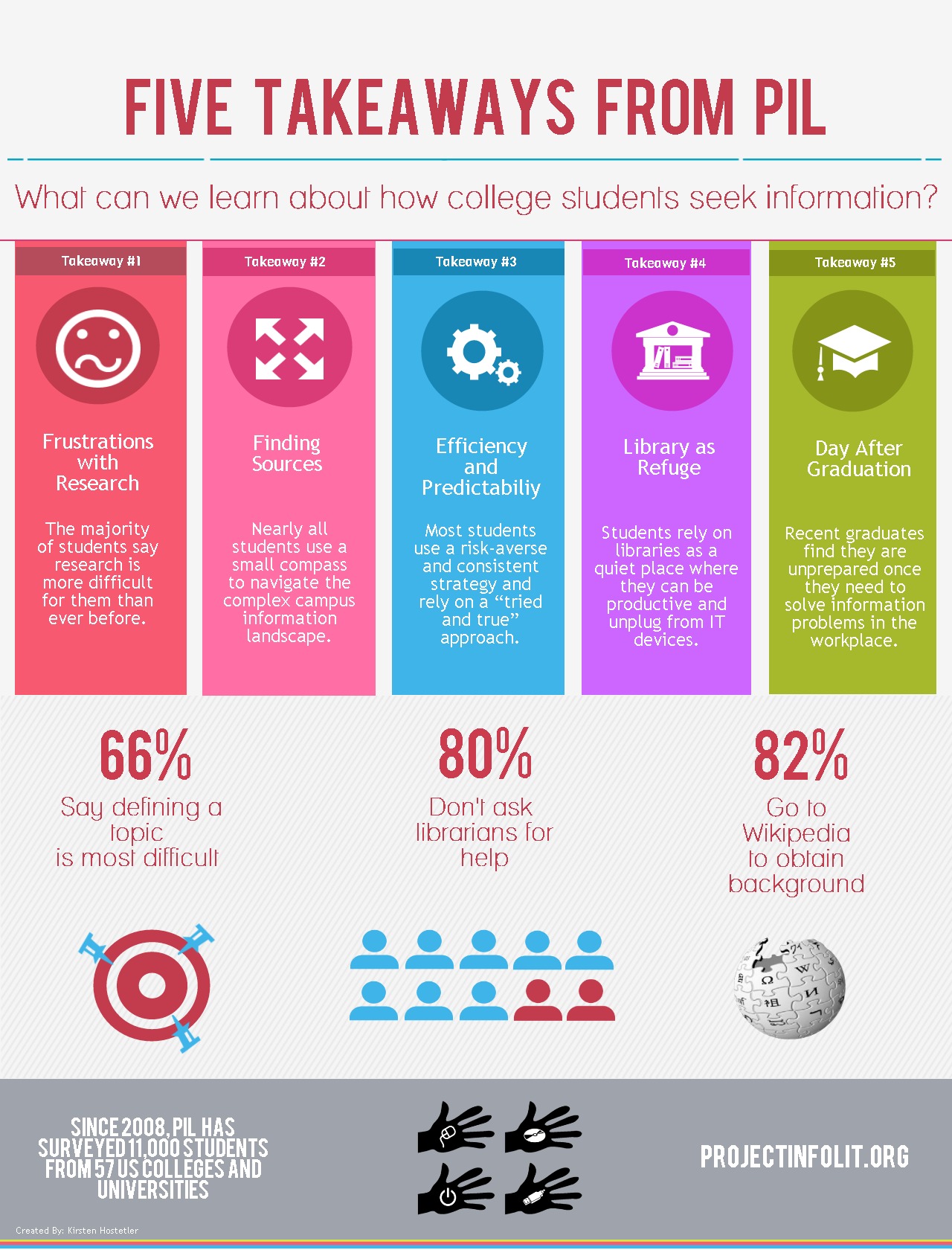 FIVE TAKEAWAYS FROM PIL

What can we learn about how college students seek information?

Takeaway #1

Frustrations with Research

The majority of students say research is more difficult for them than ever before.

Takeaway #2

Finding Sources

Nearly all students use a small compass to navigate the complex campus information landscape.

Takeaway #3

Efficiency and Predictabiliy

Most students use a risk-averse and consistent strategy and rely on a "tried and true" approach.

Takeaway #4

Library as Refuge

Students rely on libraries as a quiet place where they can be productive and unplug from IT devices.

Takeaway #5

Day After Graduation

Recent graduates find they are unprepared once they need to solve information problems in the workplace.

66%

Say defining a topic is most difficult

80%

Don't ask librarians for help

82%

Go to Wikipedia to obtain background

SINCE 2008, PIL HAS SURVEYED 11,000 STUDENTS FROM 57 US COLLEGES AND UNIVERSITIES

PROJECTINFOLIT.ORG

Created By: Kirsten Hostetler